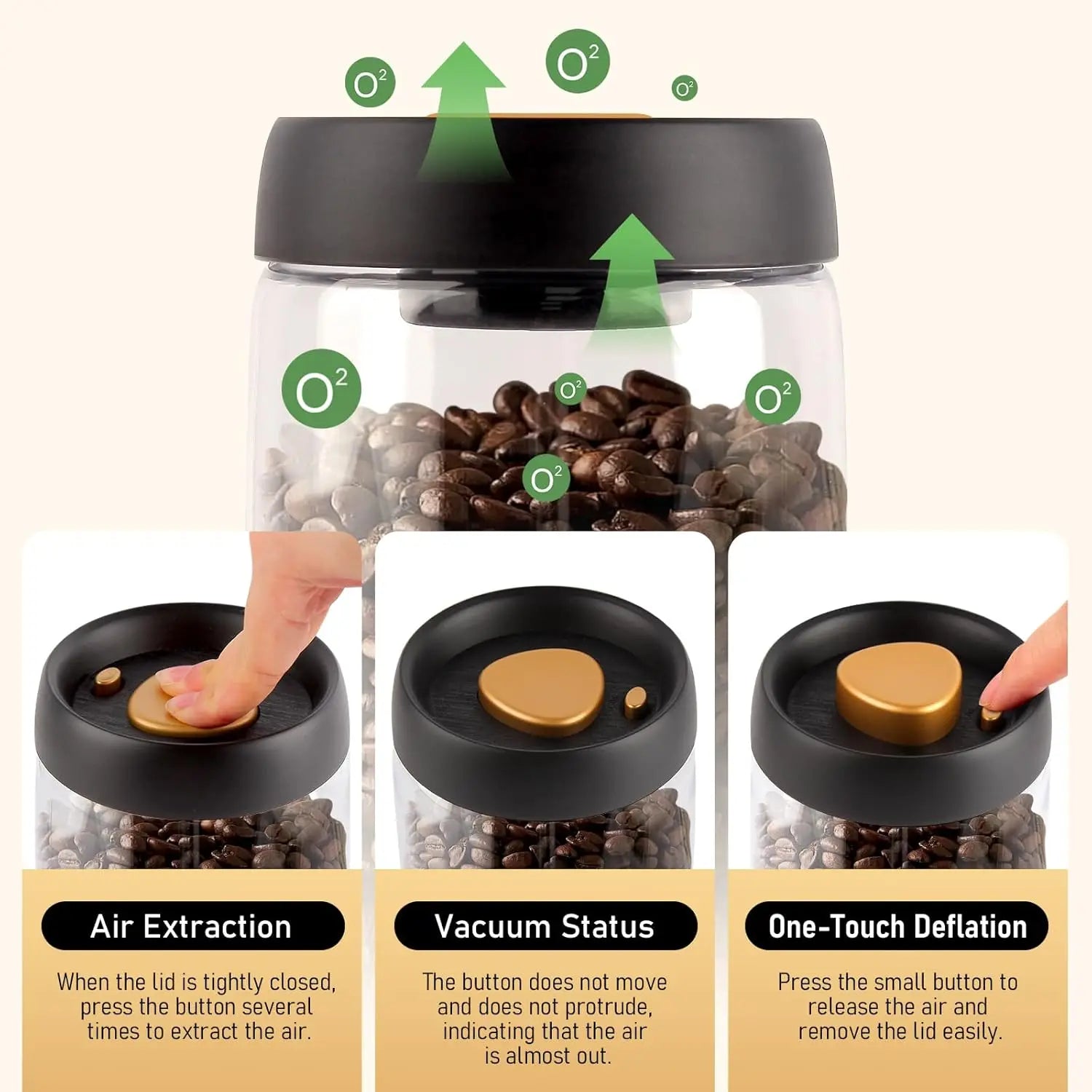 $O^2$ $O^2$ $O^2$

$O^2$ $O^2$ $O^2$ $O^2$

Air Extraction

When the lid is tightly closed, press the button several times to extract the air.

Vacuum Status

The button does not move and does not protrude, indicating that the air is almost out.

One-Touch Deflation

Press the small button to release the air and remove the lid easily.